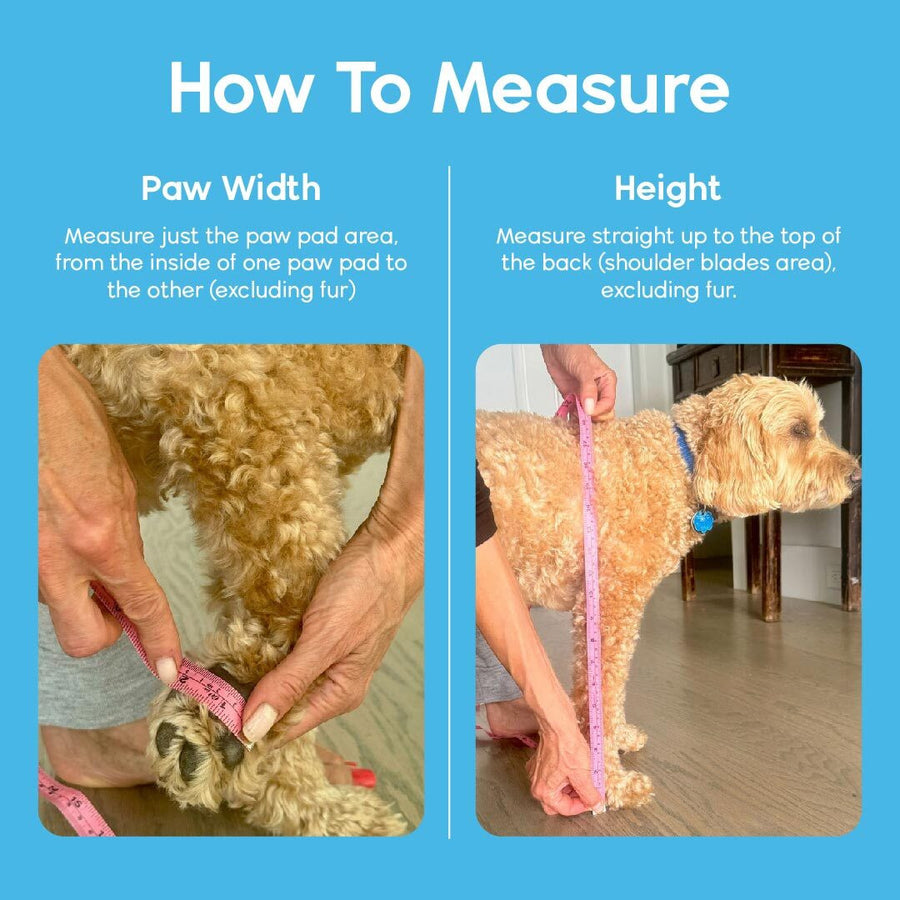 How To Measure

Paw Width

Measure just the paw pad area, from the inside of one paw pad to the other (excluding fur)

Height

Measure straight up to the top of the back (shoulder blades area), excluding fur.